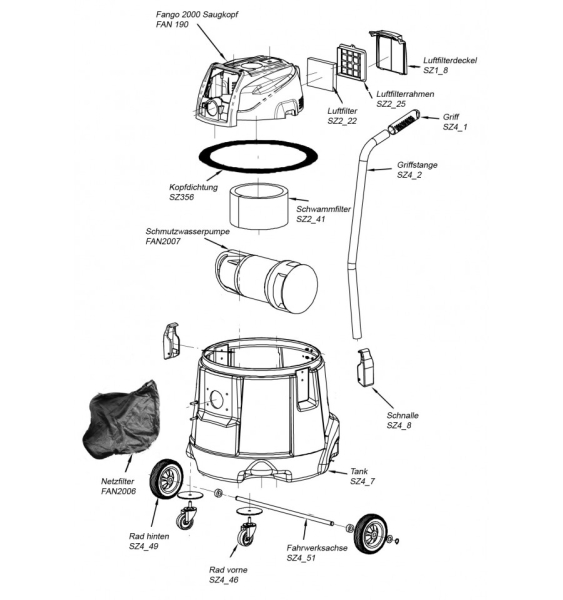 Fango 2000 Saugkopf
FAN 190

Luftfilterdeckel
SZ1_8

Luftfilterrahmen
SZ2_25

Luftfilter
SZ2_22

Griff
SZ4_1

Griffstange
SZ4_2

Kopfdichtung
SZ356

Schwammfilter
SZ2_41

Schmutzwasserpumpe
FAN2007

Schnalle
SZ4_8

Netzfilter
FAN2006

Tank
SZ4_7

Rad hinten
SZ4_49

Fahrwerksachse
SZ4_51

Rad vorne
SZ4_46